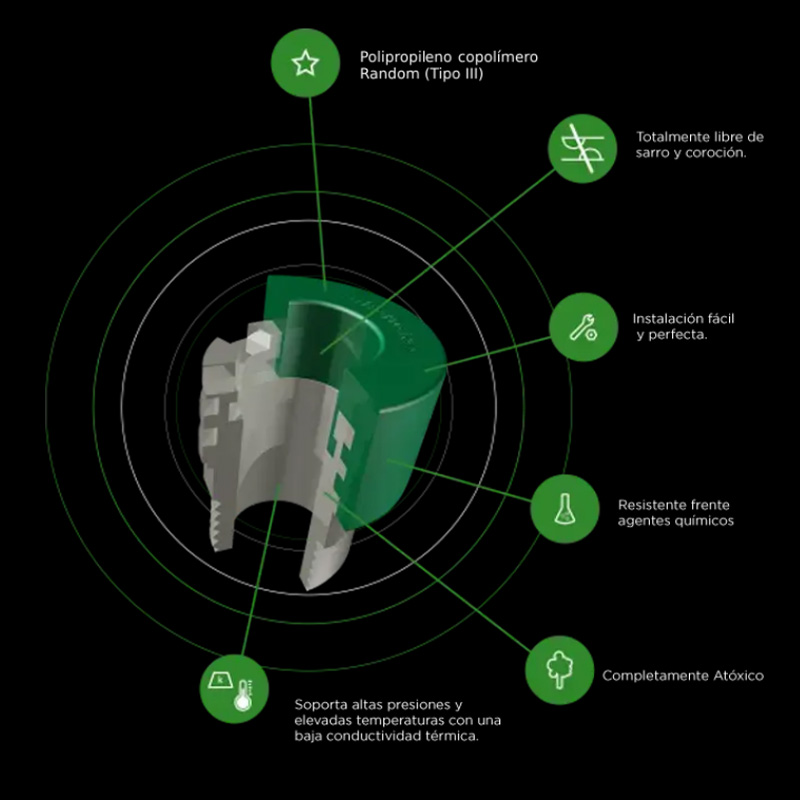 Polipropileno copolímero Random (Tipo III)

Totalmente libre de sarro y coroción.

Instalación fácil y perfecta.

Resistente frente agentes químicos

Completamente Atóxico

Soporta altas presiones y elevadas temperaturas con una baja conductividad térmica.